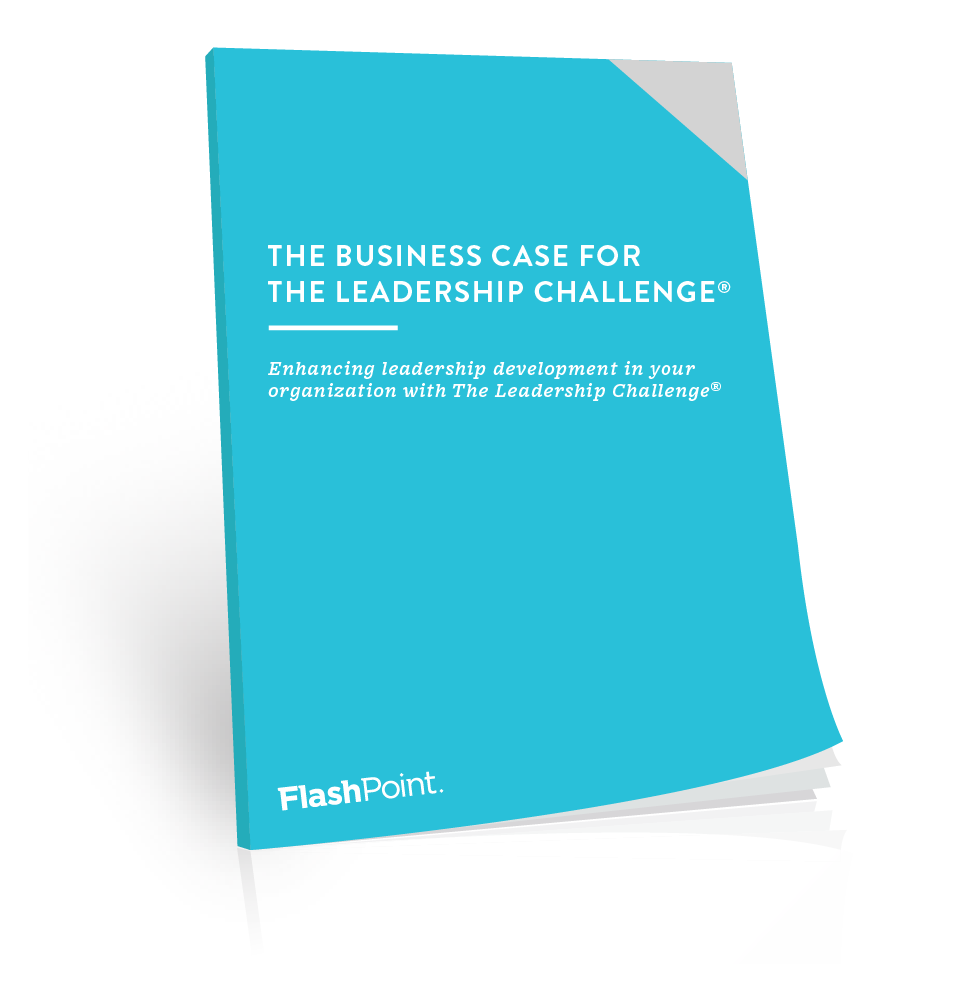 THE BUSINESS CASE FOR THE LEADERSHIP CHALLENGE®

Enhancing leadership development in your organization with The Leadership Challenge®

FlashPoint.