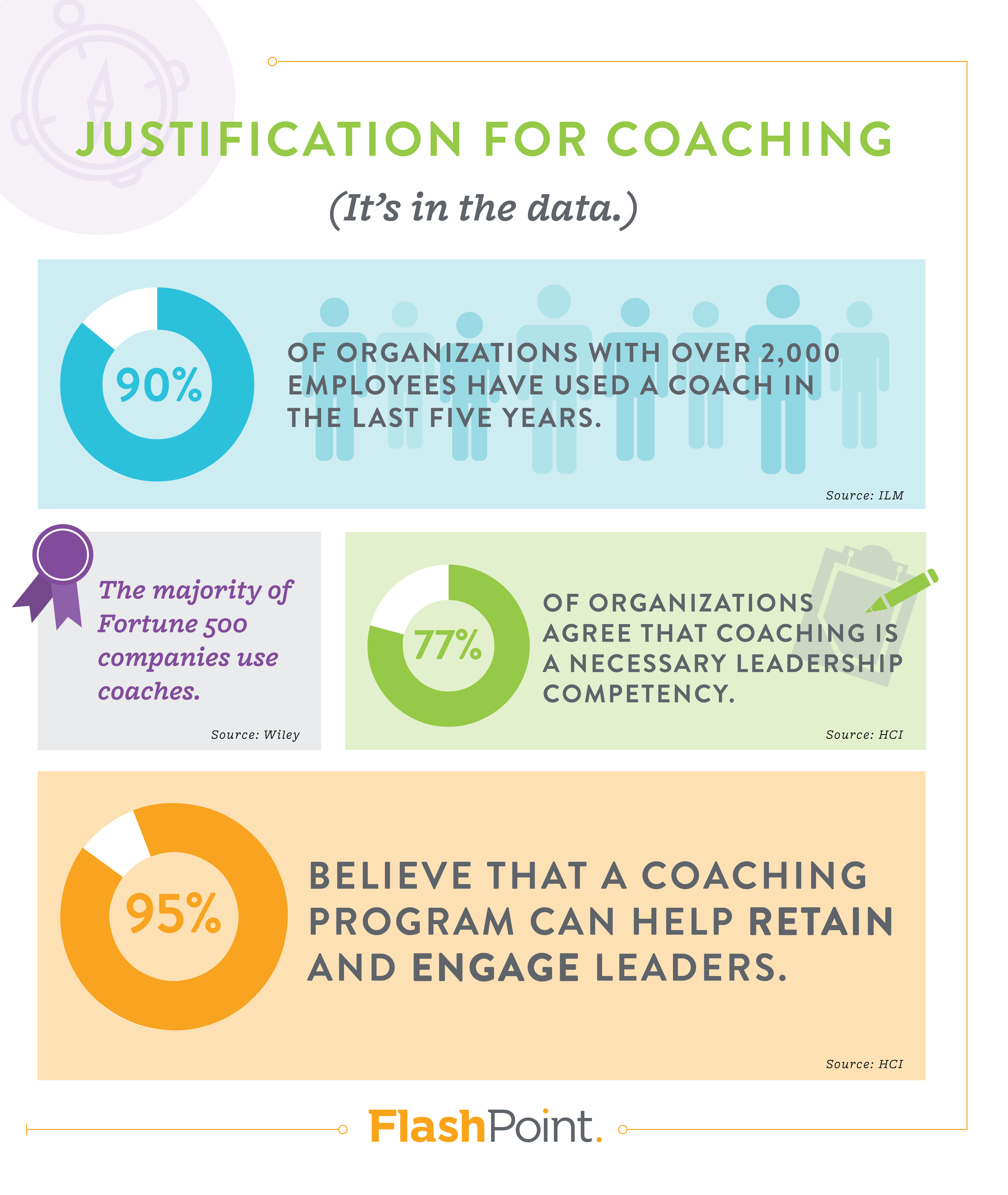 JUSTIFICATION FOR COACHING

(It's in the data.)

90%

OF ORGANIZATIONS WITH OVER 2,000 EMPLOYEES HAVE USED A COACH IN THE LAST FIVE YEARS.

Source: ILM

The majority of Fortune 500 companies use coaches.

Source: Wiley

77%

OF ORGANIZATIONS AGREE THAT COACHING IS A NECESSARY LEADERSHIP COMPETENCY.

Source: HCI

95%

BELIEVE THAT A COACHING PROGRAM CAN HELP RETAIN AND ENGAGE LEADERS.

Source: HCI

FlashPoint.