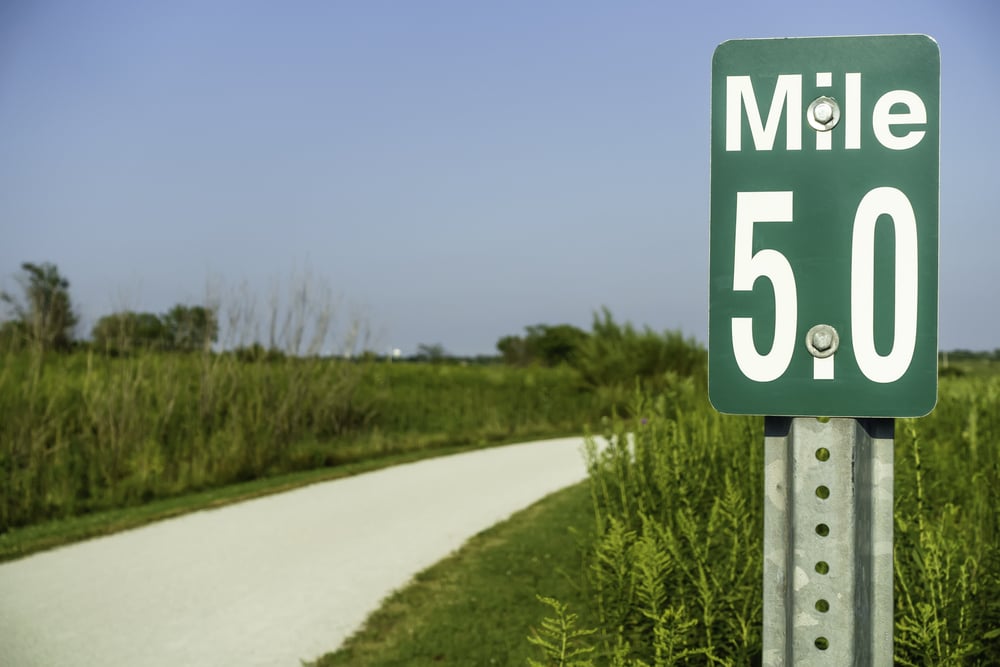 Mile
5.0