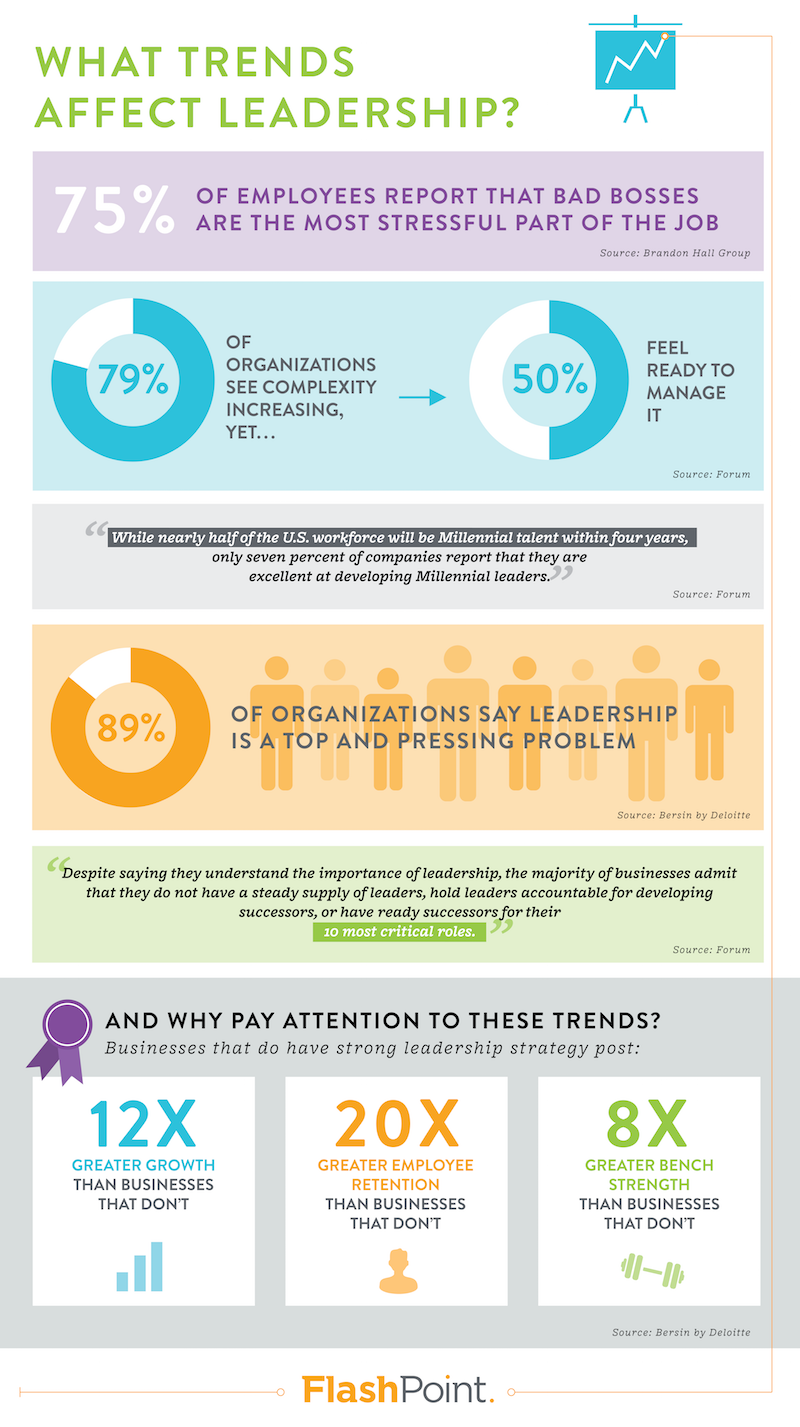 WHAT TRENDS AFFECT LEADERSHIP?

75% OF EMPLOYEES REPORT THAT BAD BOSSES ARE THE MOST STRESSFUL PART OF THE JOB

Source: Brandon Hall Group

79% OF ORGANIZATIONS SEE COMPLEXITY INCREASING, YET…

50% FEEL READY TO MANAGE IT

Source: Forum

"While nearly half of the U.S. workforce will be Millennial talent within four years, only seven percent of companies report that they are excellent at developing Millennial leaders."

Source: Forum

89% OF ORGANIZATIONS SAY LEADERSHIP IS A TOP AND PRESSING PROBLEM

Source: Bersin by Deloitte

"Despite saying they understand the importance of leadership, the majority of businesses admit that they do not have a steady supply of leaders, hold leaders accountable for developing successors, or have ready successors for their 10 most critical roles."

Source: Forum

AND WHY PAY ATTENTION TO THESE TRENDS?

Businesses that do have strong leadership strategy post:

12X GREATER GROWTH THAN BUSINESSES THAT DON'T

20X GREATER EMPLOYEE RETENTION THAN BUSINESSES THAT DON'T

8X GREATER BENCH STRENGTH THAN BUSINESSES THAT DON'T

Source: Bersin by Deloitte

FlashPoint.