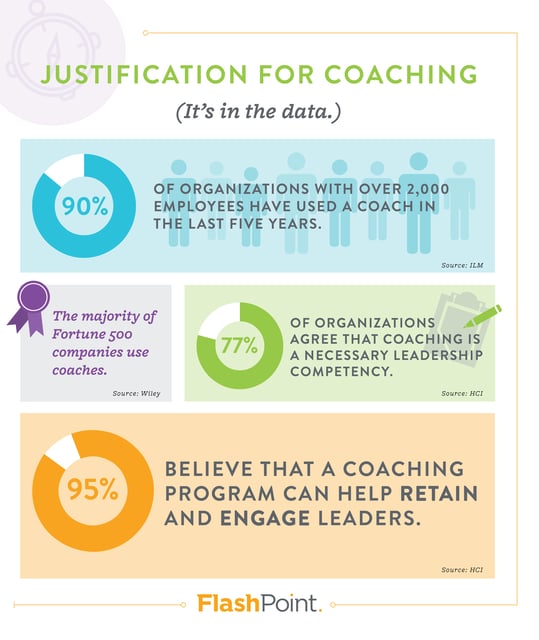 JUSTIFICATION FOR COACHING

(It's in the data.)

90%

OF ORGANIZATIONS WITH OVER 2,000 EMPLOYEES HAVE USED A COACH IN THE LAST FIVE YEARS.

Source: ILM

The majority of Fortune 500 companies use coaches.

Source: Wiley

77%

OF ORGANIZATIONS AGREE THAT COACHING IS A NECESSARY LEADERSHIP COMPETENCY.

Source: HCI

95%

BELIEVE THAT A COACHING PROGRAM CAN HELP RETAIN AND ENGAGE LEADERS.

Source: HCI

FlashPoint.