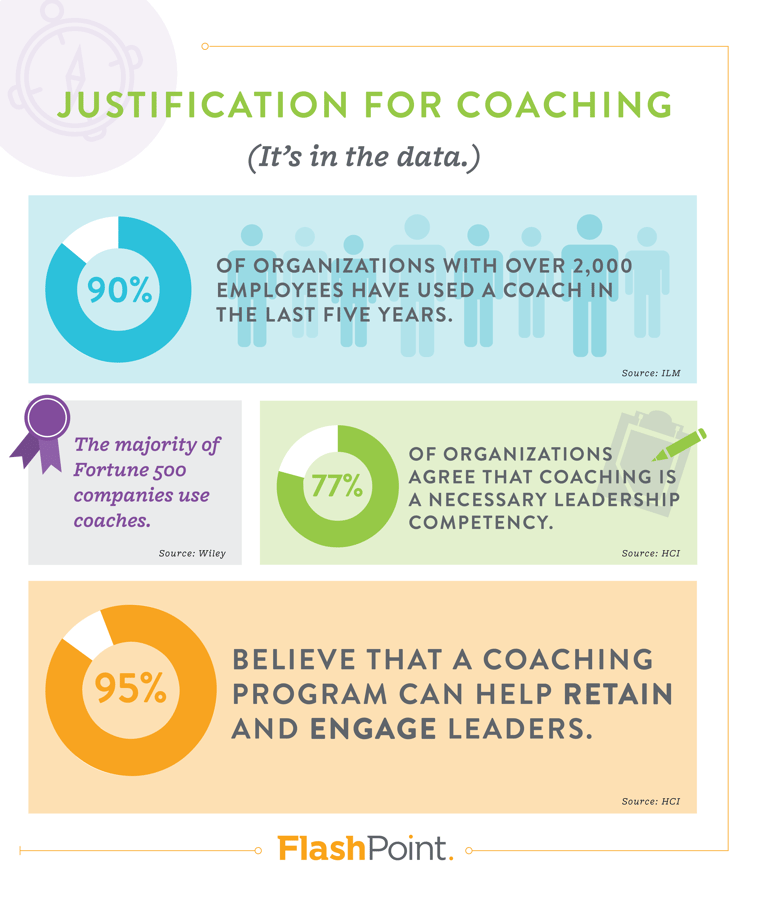 JUSTIFICATION FOR COACHING

(It's in the data.)

90%

OF ORGANIZATIONS WITH OVER 2,000 EMPLOYEES HAVE USED A COACH IN THE LAST FIVE YEARS.

Source: ILM

The majority of Fortune 500 companies use coaches.

Source: Wiley

77%

OF ORGANIZATIONS AGREE THAT COACHING IS A NECESSARY LEADERSHIP COMPETENCY.

Source: HCI

95%

BELIEVE THAT A COACHING PROGRAM CAN HELP RETAIN AND ENGAGE LEADERS.

Source: HCI

FlashPoint.