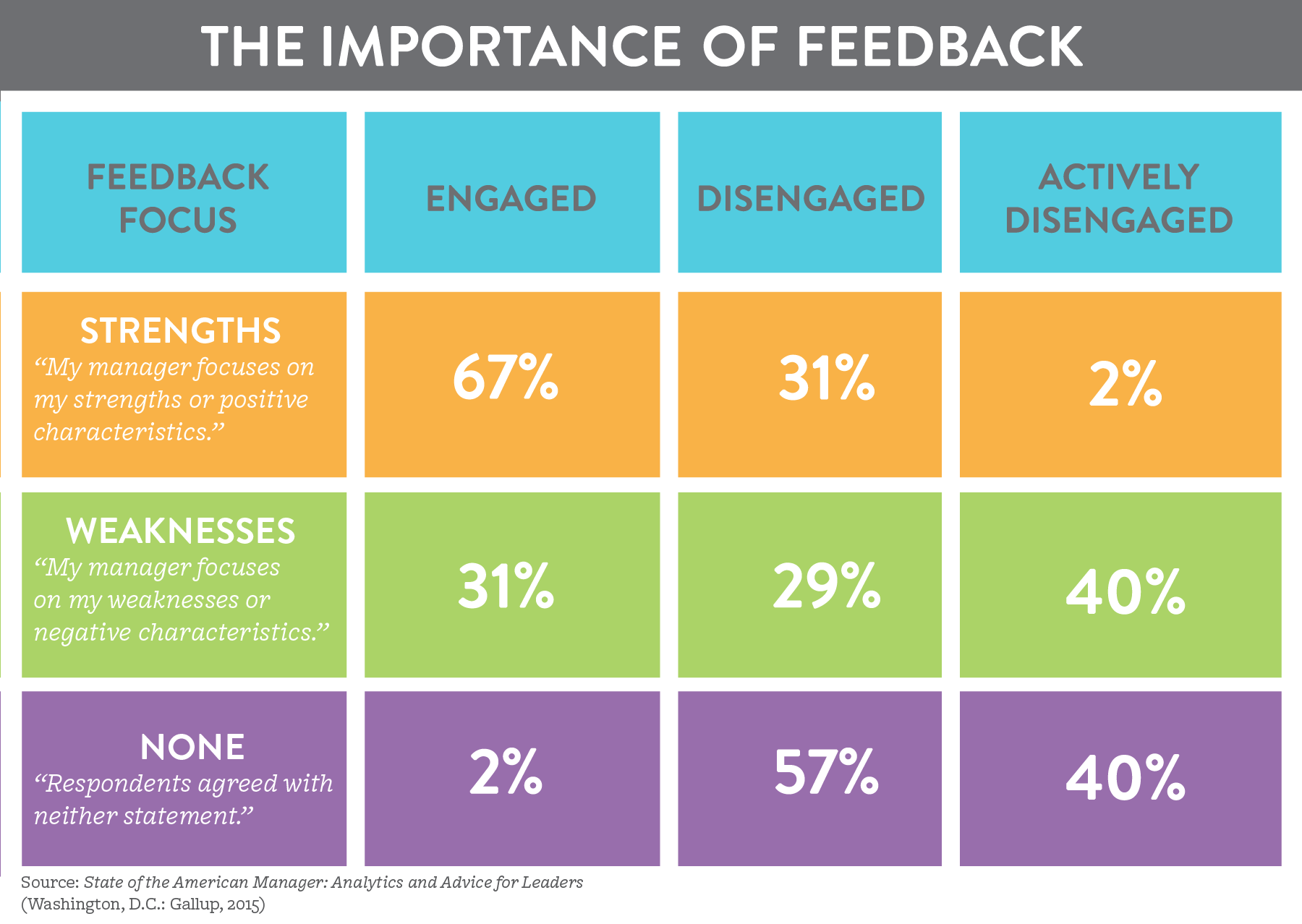 THE IMPORTANCE OF FEEDBACK

| FEEDBACK FOCUS | ENGAGED | DISENGAGED | ACTIVELY DISENGAGED |
|---|---|---|---|
| STRENGTHS “My manager focuses on my strengths or positive characteristics.” | 67% | 31% | 2% |
| WEAKNESSES “My manager focuses on my weaknesses or negative characteristics.” | 31% | 29% | 40% |
| NONE “Respondents agreed with neither statement.” | 2% | 57% | 40% |

Source: State of the American Manager: Analytics and Advice for Leaders (Washington, D.C.: Gallup, 2015)